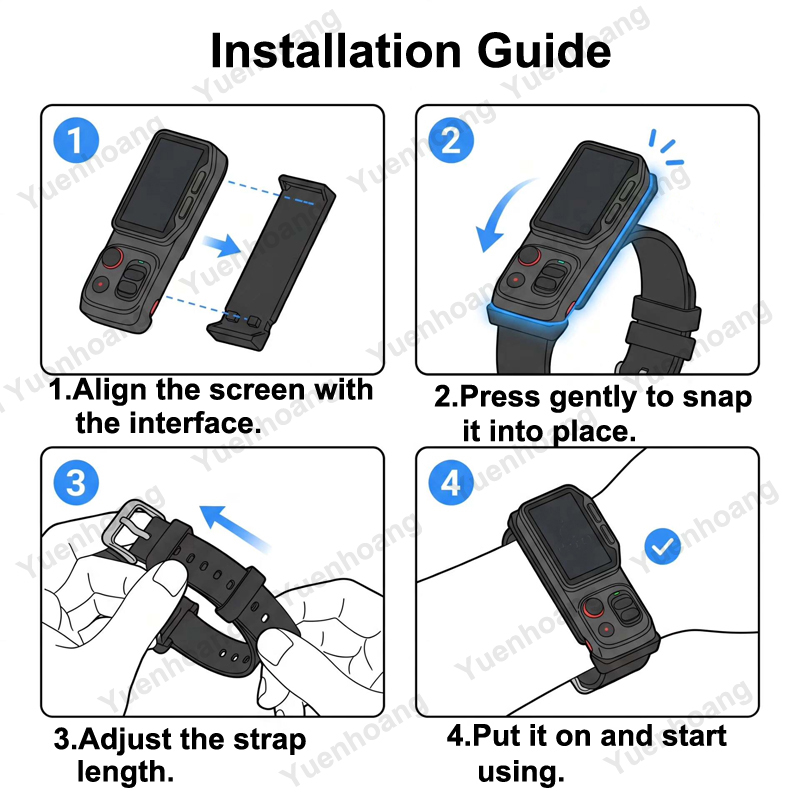 Installation Guide

1

1.Align the screen with the interface.

2

2.Press gently to snap it into place.

3

3.Adjust the strap length.

4

4.Put it on and start using.

Yuenhoang